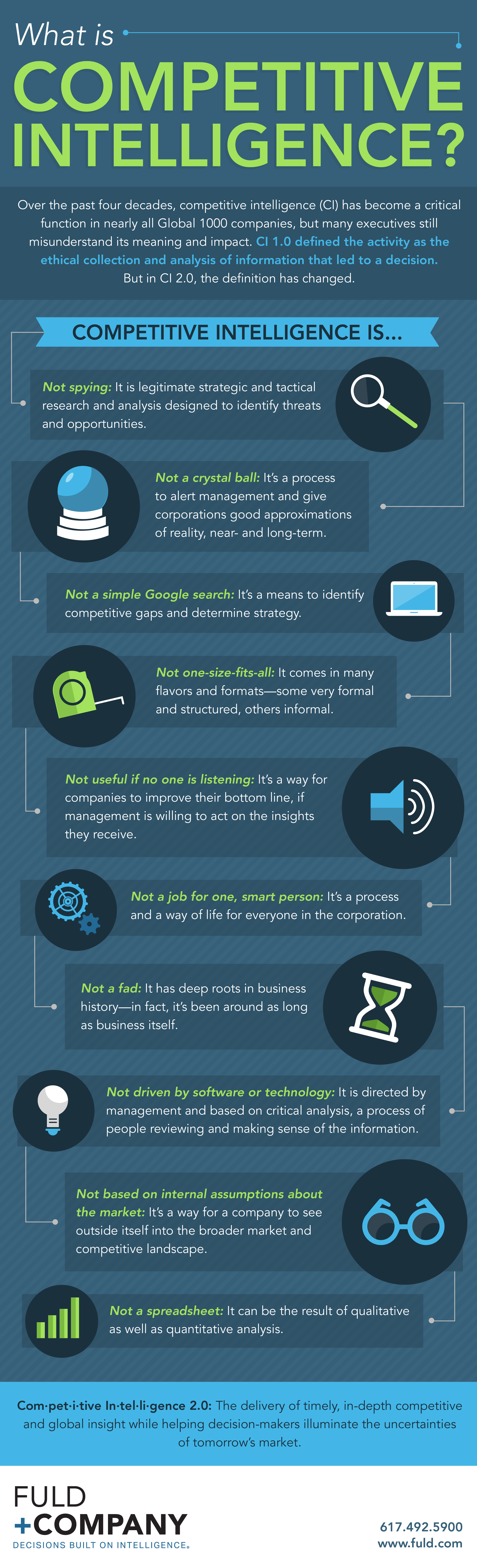 What is
COMPETITIVE INTELLIGENCE?

Over the past four decades, competitive intelligence (CI) has become a critical function in nearly all Global 1000 companies, but many executives still misunderstand its meaning and impact. CI 1.0 defined the activity as the ethical collection and analysis of information that led to a decision. But in CI 2.0, the definition has changed.

COMPETITIVE INTELLIGENCE IS...

Not spying: It is legitimate strategic and tactical research and analysis designed to identify threats and opportunities.

Not a crystal ball: It's a process to alert management and give corporations good approximations of reality, near- and long-term.

Not a simple Google search: It's a means to identify competitive gaps and determine strategy.

Not one-size-fits-all: It comes in many flavors and formats—some very formal and structured, others informal.

Not useful if no one is listening: It's a way for companies to improve their bottom line, if management is willing to act on the insights they receive.

Not a job for one, smart person: It's a process and a way of life for everyone in the corporation.

Not a fad: It has deep roots in business history—in fact, it's been around as long as business itself.

Not driven by software or technology: It is directed by management and based on critical analysis, a process of people reviewing and making sense of the information.

Not based on internal assumptions about the market: It's a way for a company to see outside itself into the broader market and competitive landscape.

Not a spreadsheet: It can be the result of qualitative as well as quantitative analysis.

Com·pet·i·tive In·tel·li·gence 2.0: The delivery of timely, in-depth competitive and global insight while helping decision-makers illuminate the uncertainties of tomorrow's market.

FULD
+COMPANY
DECISIONS BUILT ON INTELLIGENCE.

617.492.5900
www.fuld.com